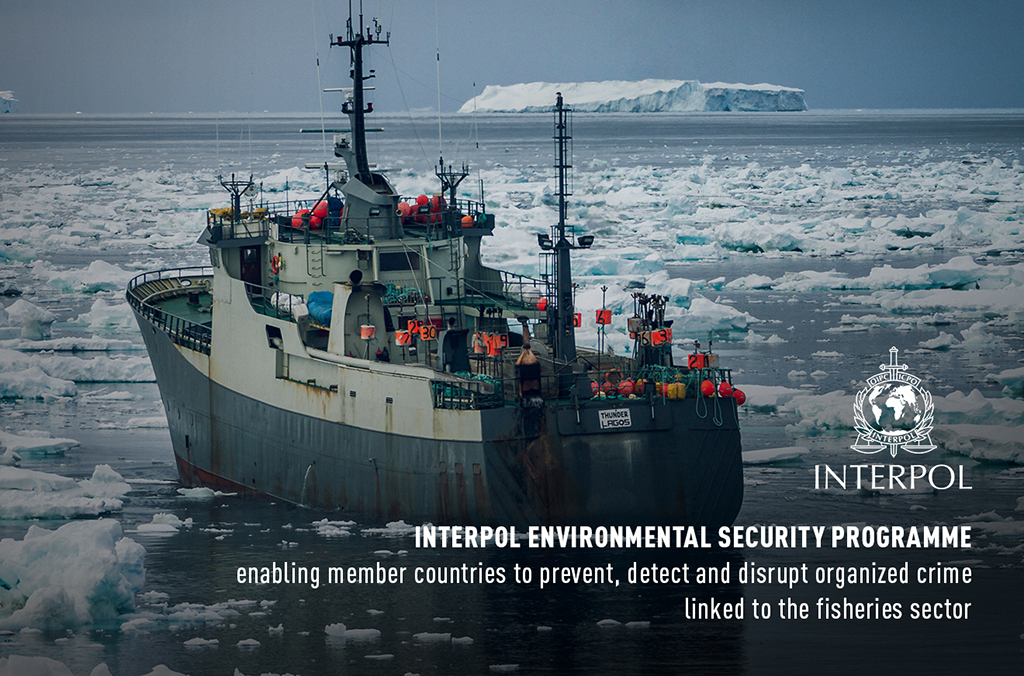 THUNDER
LAGOS

OIPC ICPO
INTERPOL

INTERPOL

INTERPOL ENVIRONMENTAL SECURITY PROGRAMME
enabling member countries to prevent, detect and disrupt organized crime linked to the fisheries sector